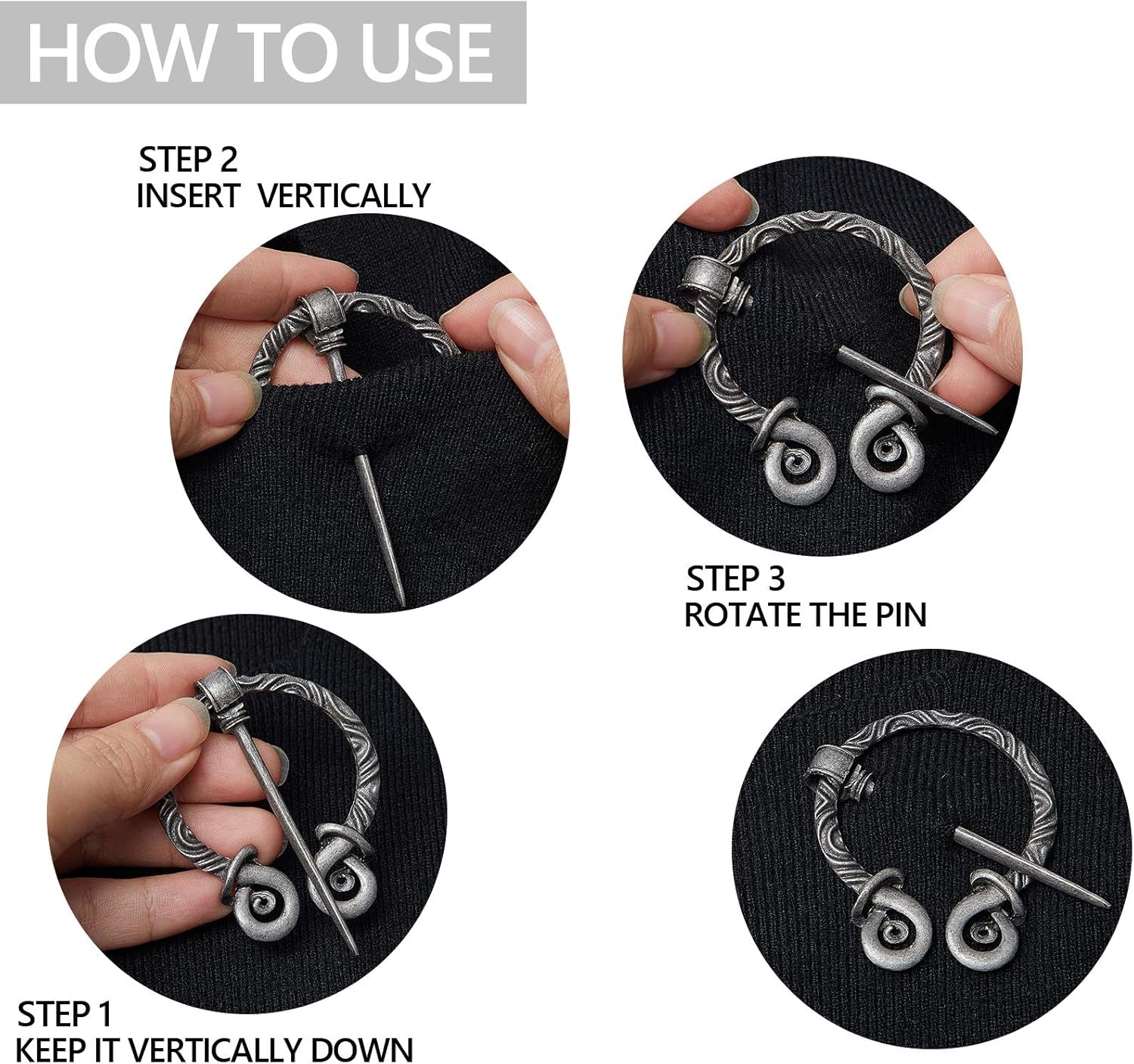 HOW TO USE

STEP 2
INSERT VERTICALLY

STEP 3
ROTATE THE PIN

STEP 1
KEEP IT VERTICALLY DOWN